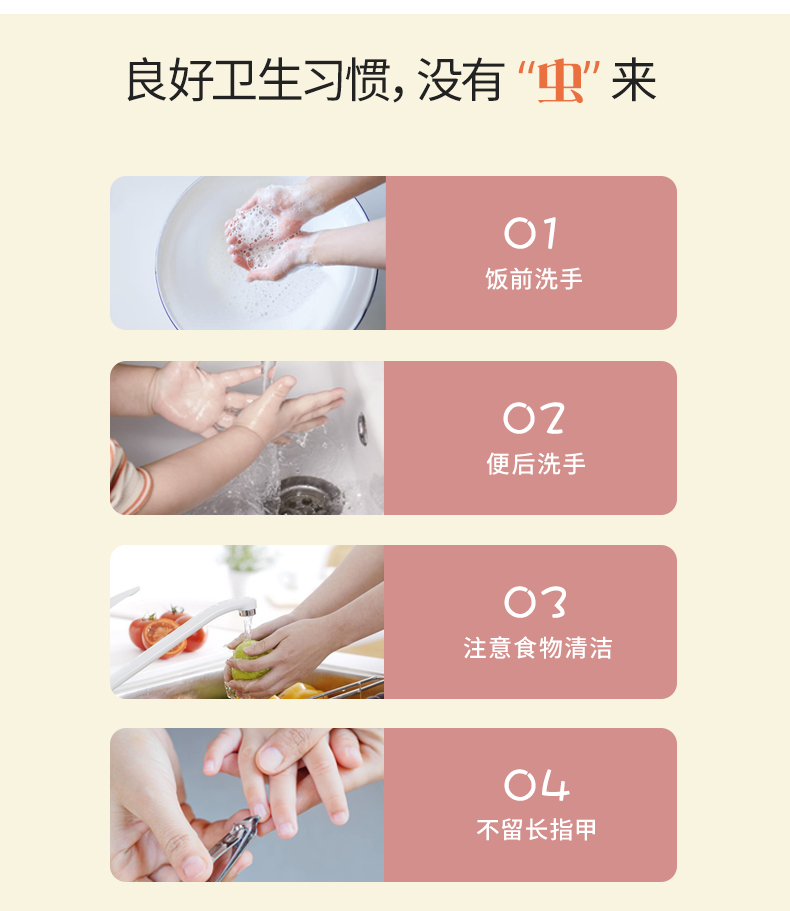 良好卫生习惯，没有“虫”来

01
饭前洗手

02
便后洗手

03
注意食物清洁

04
不留长指甲